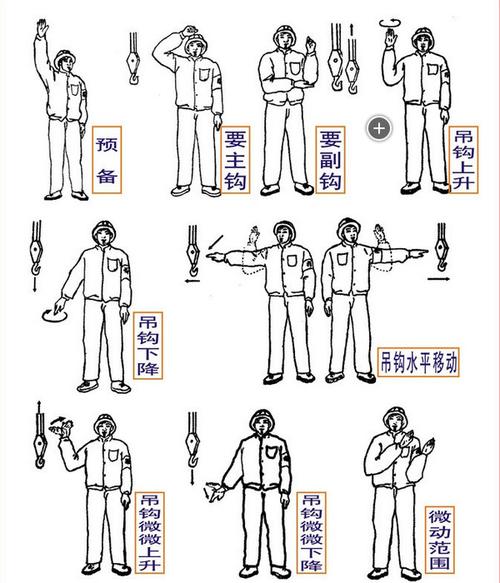 预备

要主钩

要副钩

吊钩上升

吊钩下降

吊钩水平移动

吊钩微微上升

吊钩微微下降

微动范围